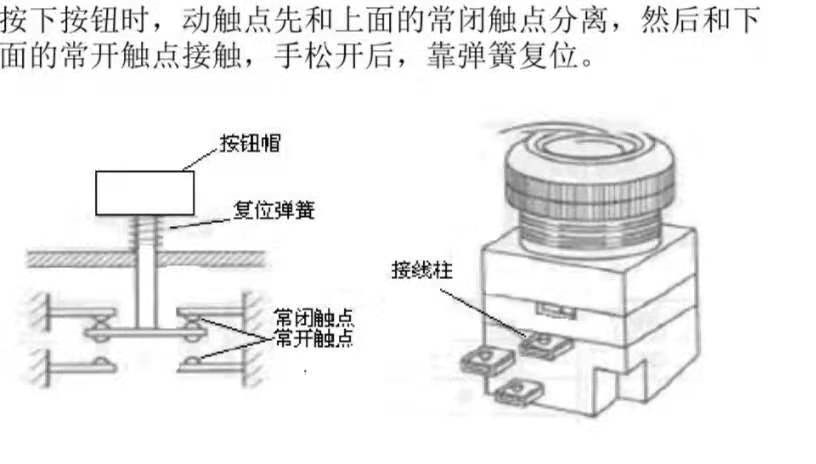 按下按钮时，动触点先和上面的常闭触点分离，然后和下面的常开触点接触，手松开后，靠弹簧复位。

按钮帽
复位弹簧
常闭触点
常开触点
接线柱